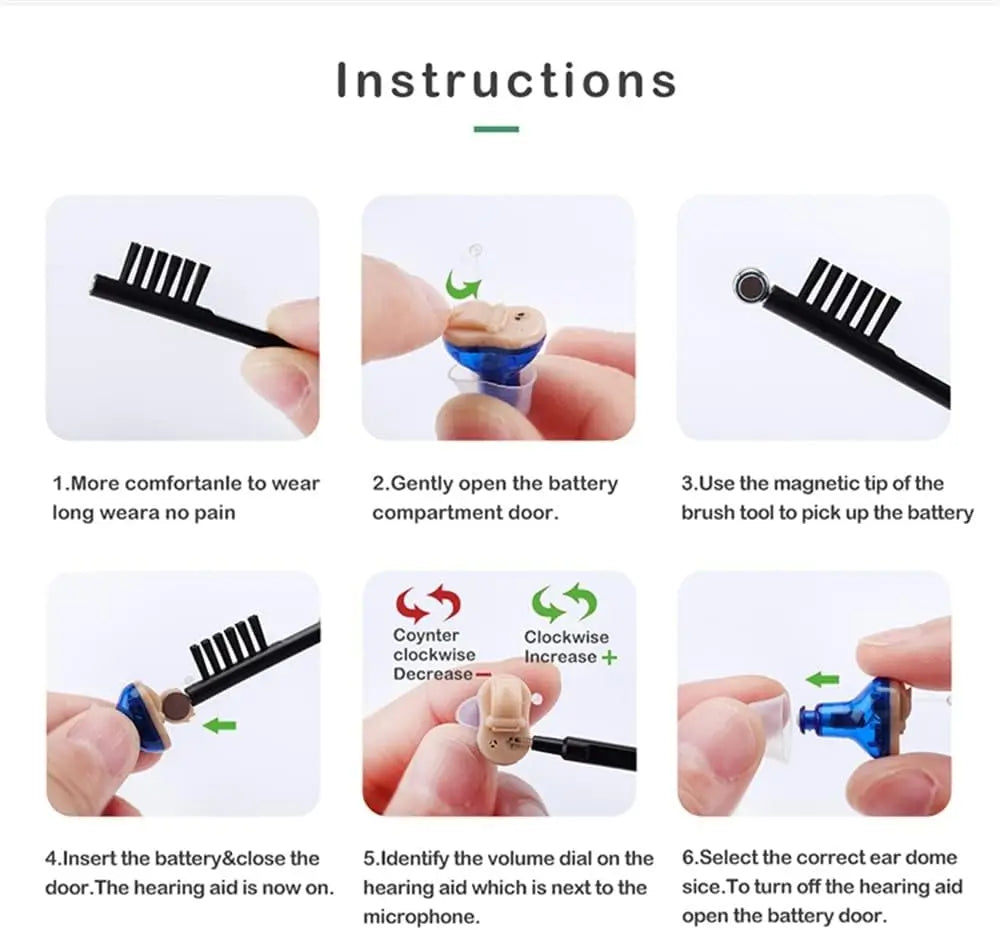 Instructions

1.More comfortanle to wear long weara no pain

2.Gently open the battery compartment door.

3.Use the magnetic tip of the brush tool to pick up the battery

Coynter clockwise Decrease −

Clockwise Increase +

4.Insert the battery&close the door.The hearing aid is now on.

5.Identify the volume dial on the hearing aid which is next to the microphone.

6.Select the correct ear dome sice.To turn off the hearing aid open the battery door.