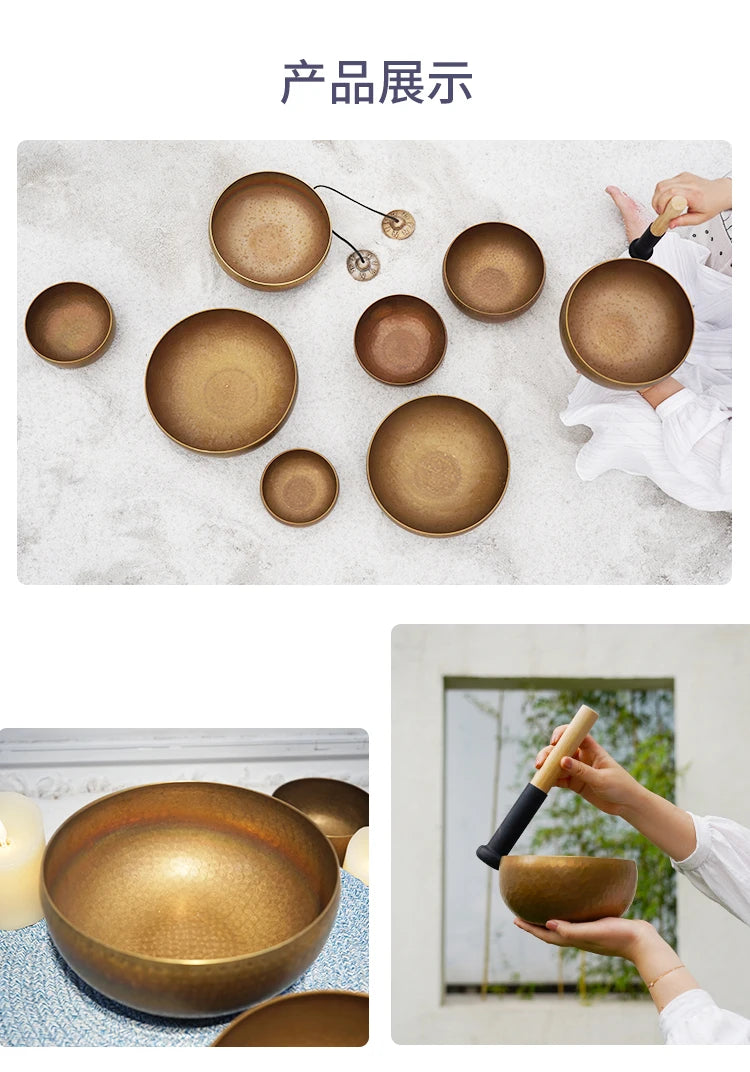 产品展示